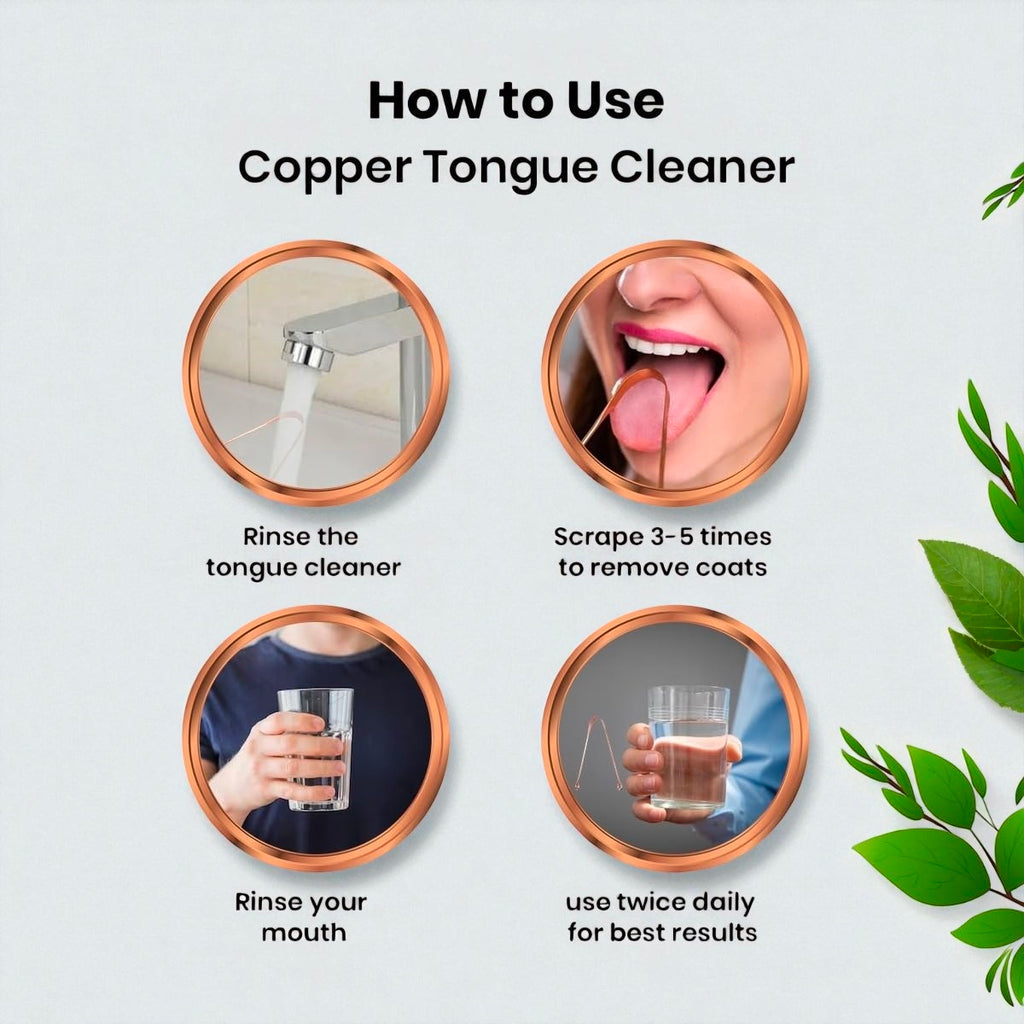 How to Use
Copper Tongue Cleaner

Rinse the tongue cleaner

Scrape 3-5 times to remove coats

Rinse your mouth

use twice daily for best results